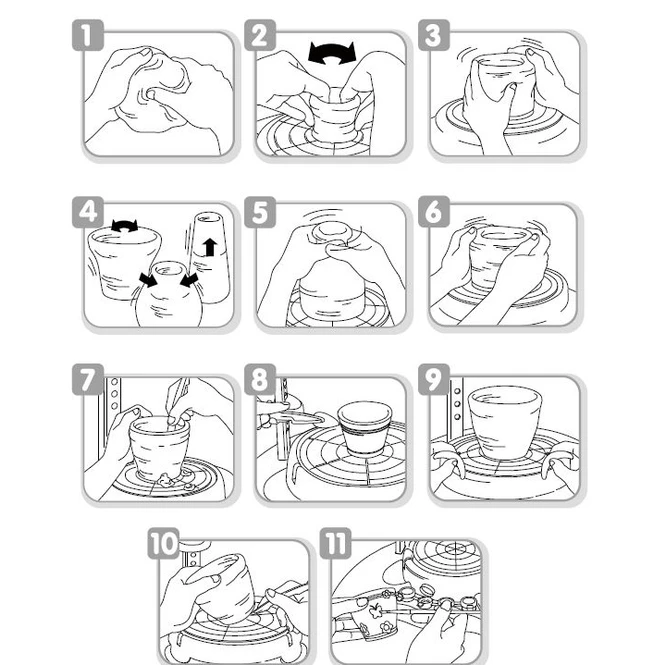 1

2

3

4

5

6

7

8

9

10

11